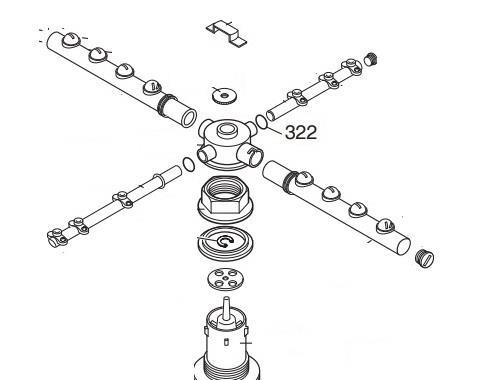 322