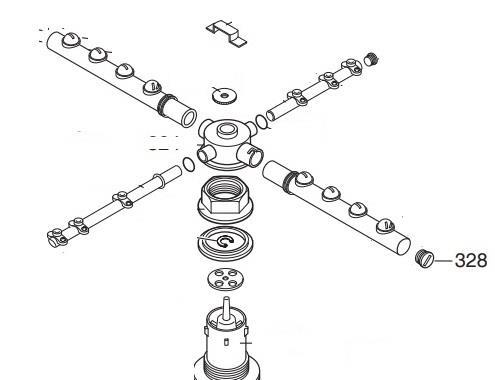 328