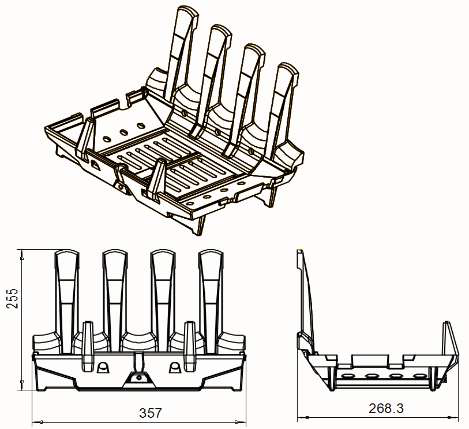 255

357

268.3