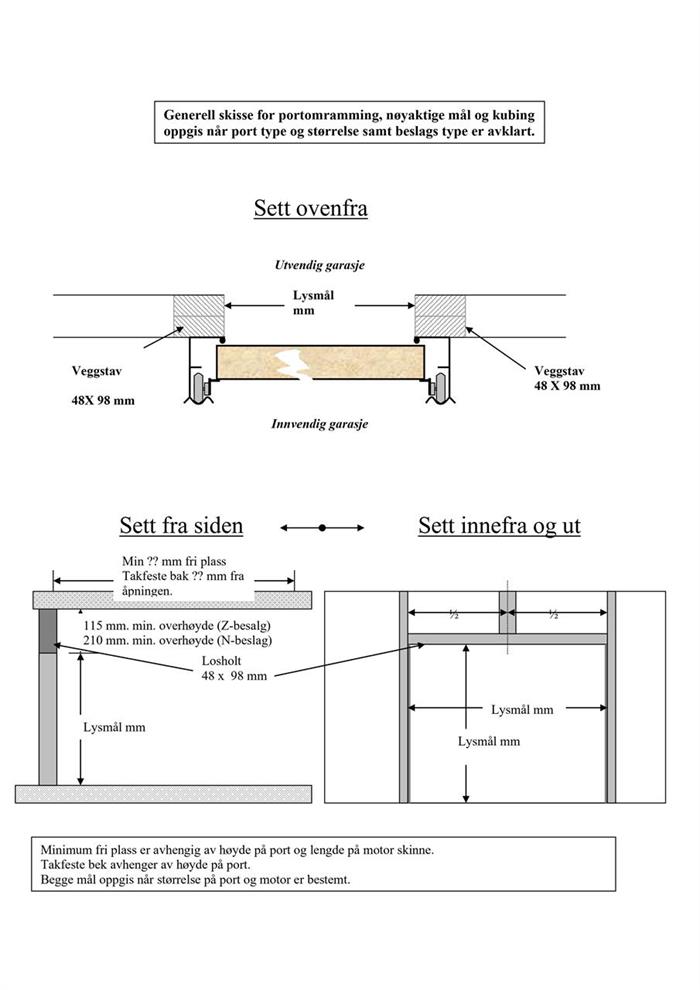 Generell skisse for portomramming, nøyaktige mål og kubing oppgis når port type og størrelse samt beslags type er avklart.

Sett ovenfra

Utvendig garasje

Lysmål mm

Veggstav

48X 98 mm

Veggstav 48 X 98 mm

Innvendig garasje

Sett fra siden

Sett innefra og ut

Min ?? mm fri plass Takfeste bak ?? mm fra åpningen.

115 mm. min. overhøyde (Z-besalg) 210 mm. min. overhøyde (N-beslag)

Losholt 48 x 98 mm

Lysmål mm

½

½

Lysmål mm

Lysmål mm

Minimum fri plass er avhengig av høyde på port og lengde på motor skinne.
Takfeste bek avhenger av høyde på port.
Begge mål oppgis når størrelse på port og motor er bestemt.