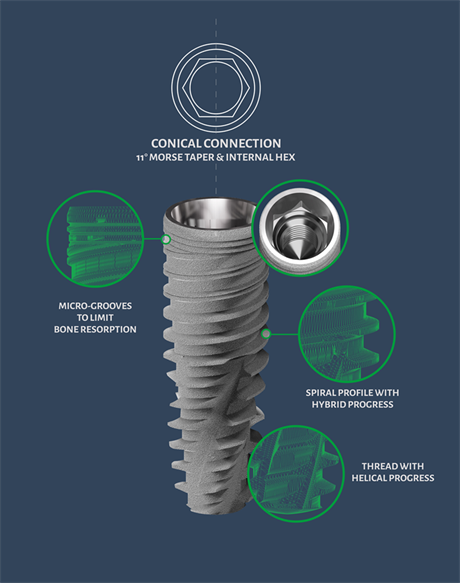 CONICAL CONNECTION
11° MORSE TAPER & INTERNAL HEX

MICRO-GROOVES TO LIMIT BONE RESORPTION

SPIRAL PROFILE WITH HYBRID PROGRESS

THREAD WITH HELICAL PROGRESS