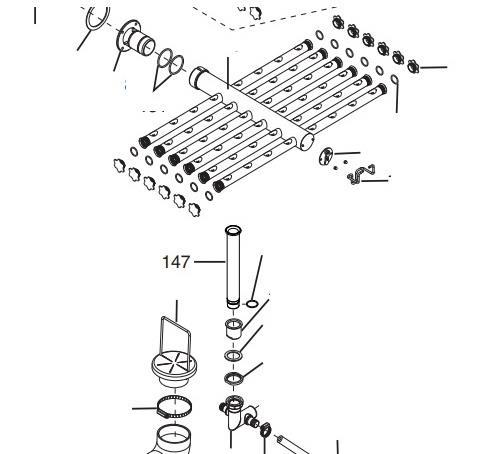 147